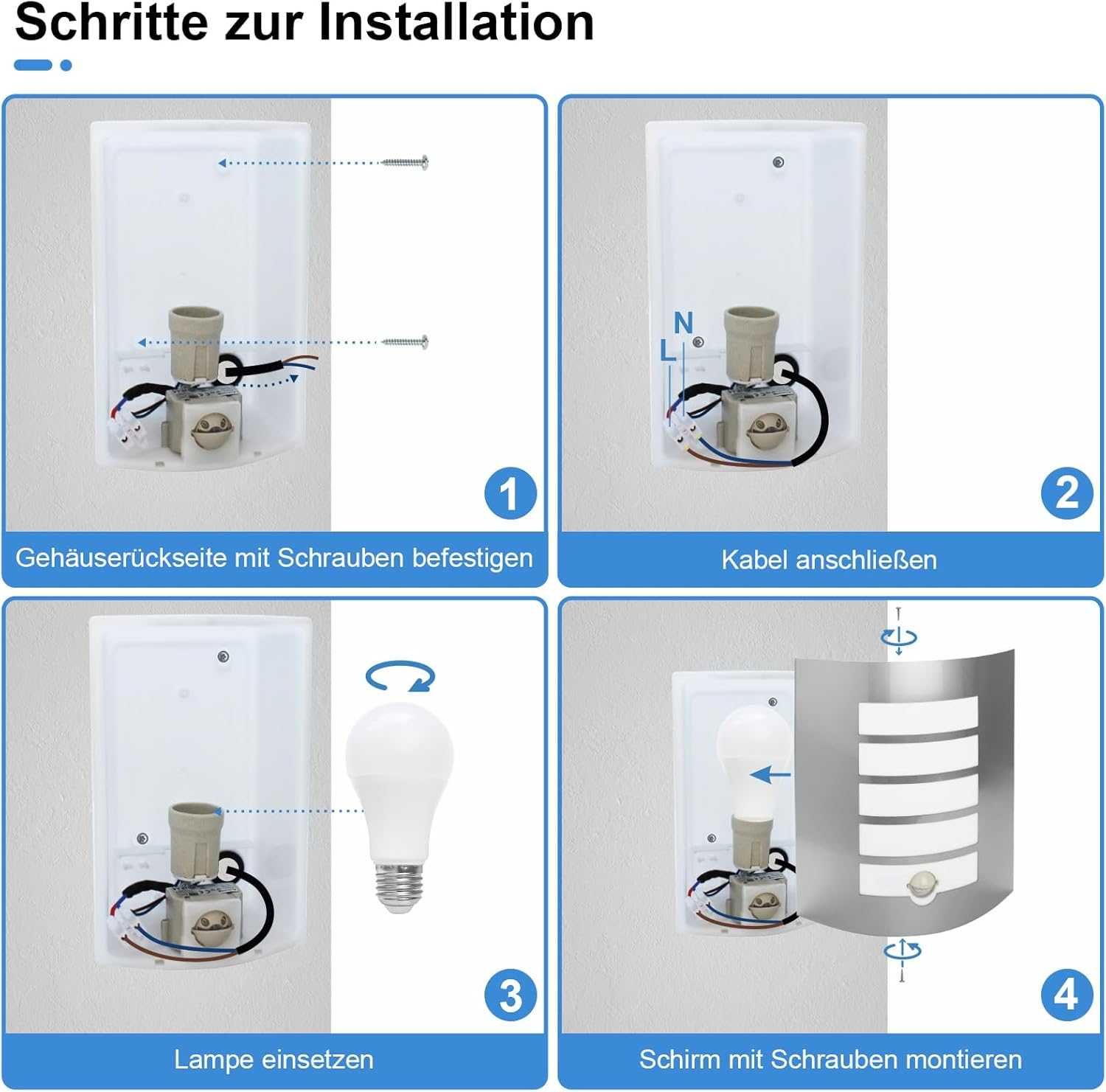 Schritte zur Installation

1

Gehäuserückseite mit Schrauben befestigen

N
L

2

Kabel anschließen

3

Lampe einsetzen

4

Schirm mit Schrauben montieren