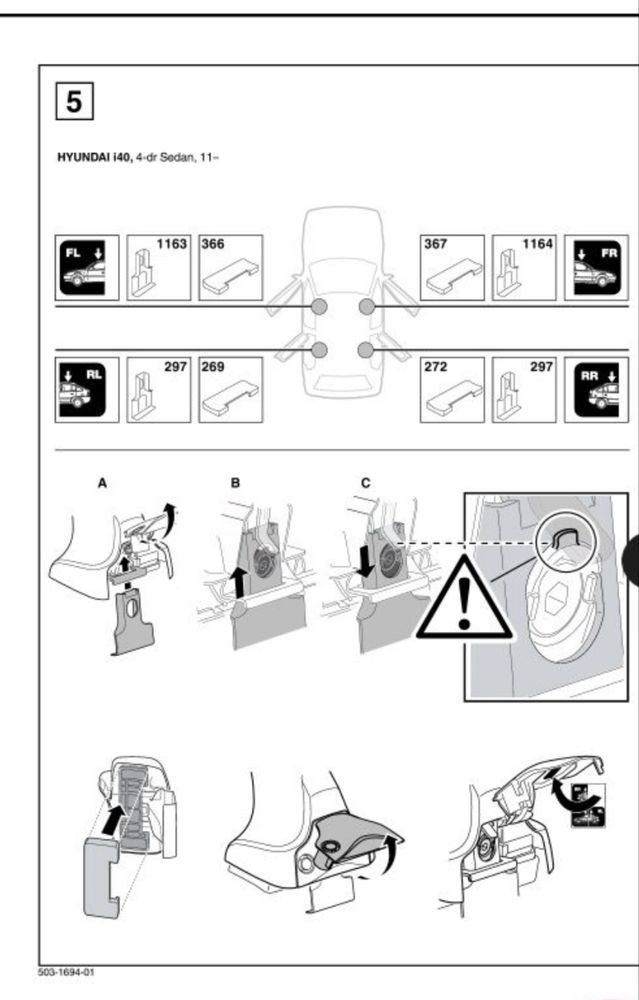 5

HYUNDAI i40, 4-dr Sedan, 11–

FL

1163

366

367

1164

FR

RL

297

269

272

297

RR

A

B

C

503-1694-01