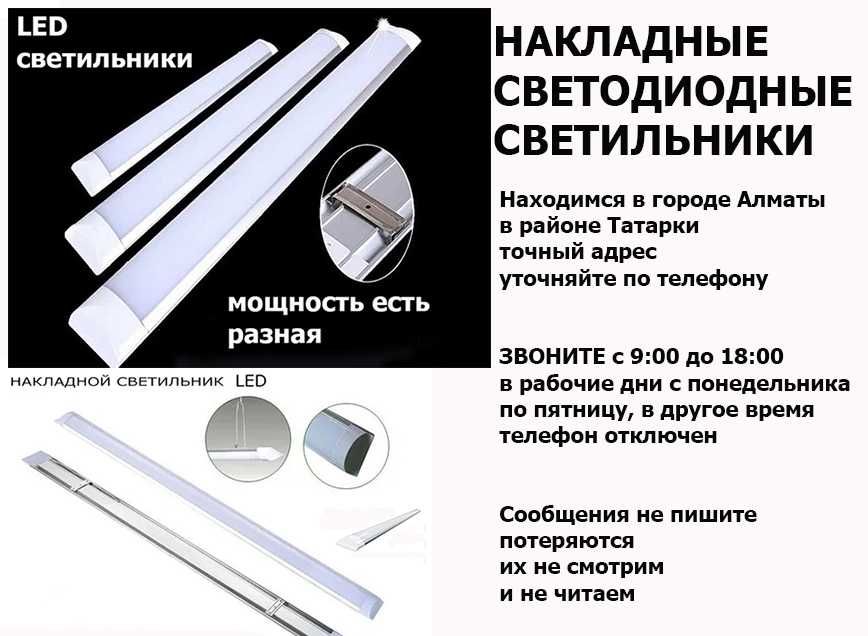 LED
светильники

мощность есть
разная

НАКЛАДНОЙ СВЕТИЛЬНИК LED

НАКЛАДНЫЕ
СВЕТОДИОДНЫЕ
СВЕТИЛЬНИКИ

Находимся в городе Алматы
в районе Татарки
точный адрес
уточняйте по телефону

ЗВОНИТЕ с 9:00 до 18:00
в рабочие дни с понедельника
по пятницу, в другое время
телефон отключен

Сообщения не пишите
потеряются
их не смотрим
и не читаем