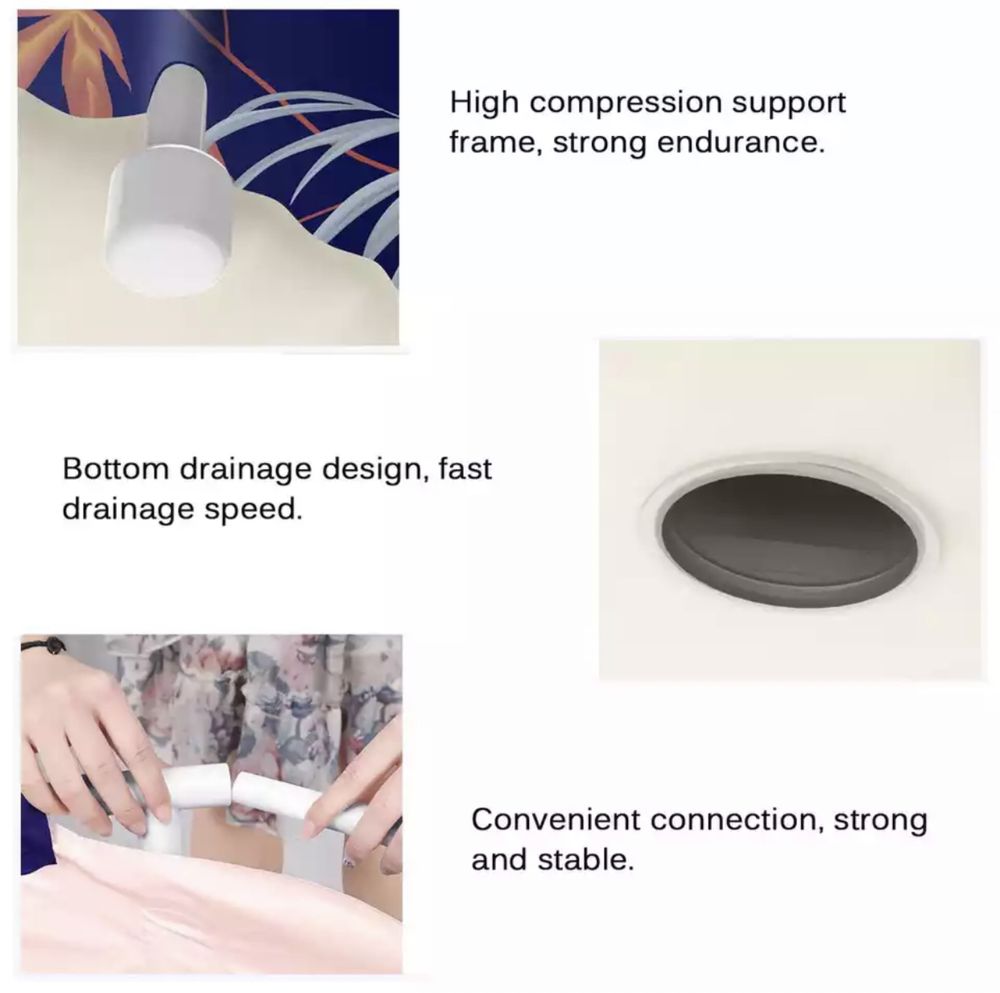 High compression support frame, strong endurance.

Bottom drainage design, fast drainage speed.

Convenient connection, strong and stable.