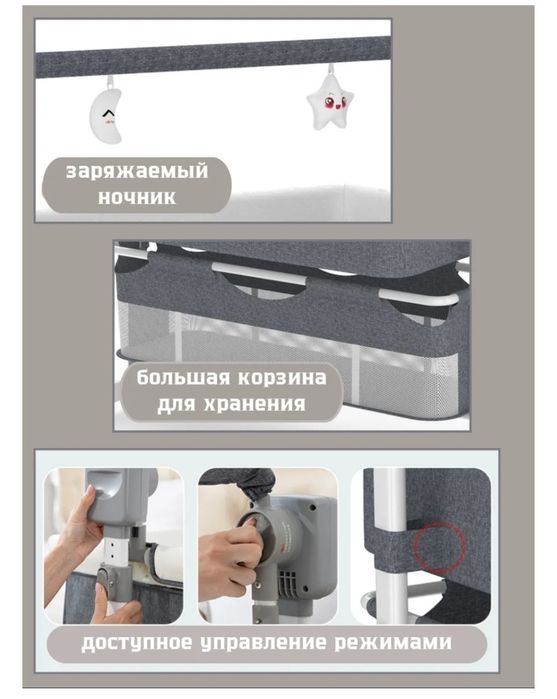 заряжаемый ночник

большая корзина для хранения

доступное управление режимами