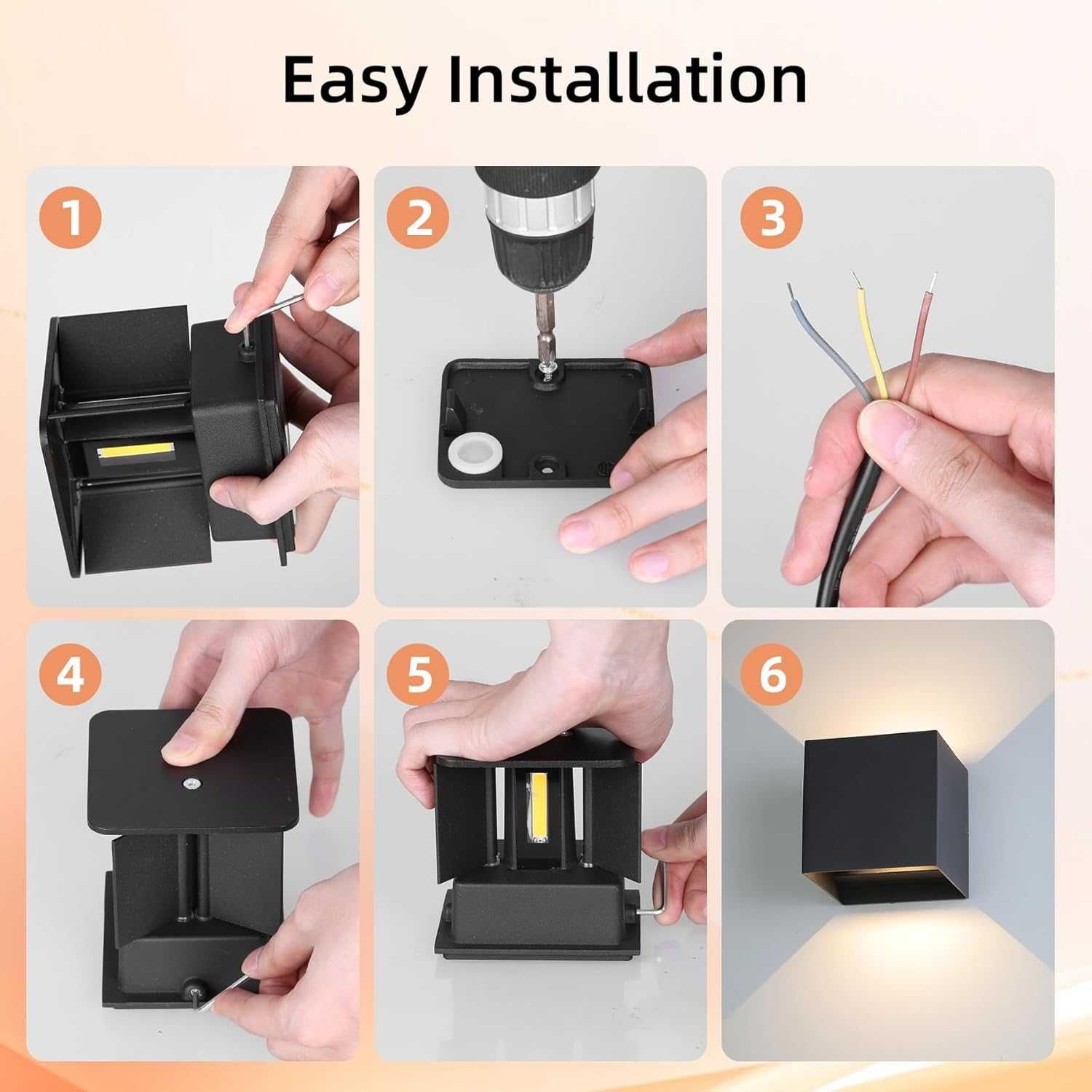 Easy Installation

1

2

3

4

5

6