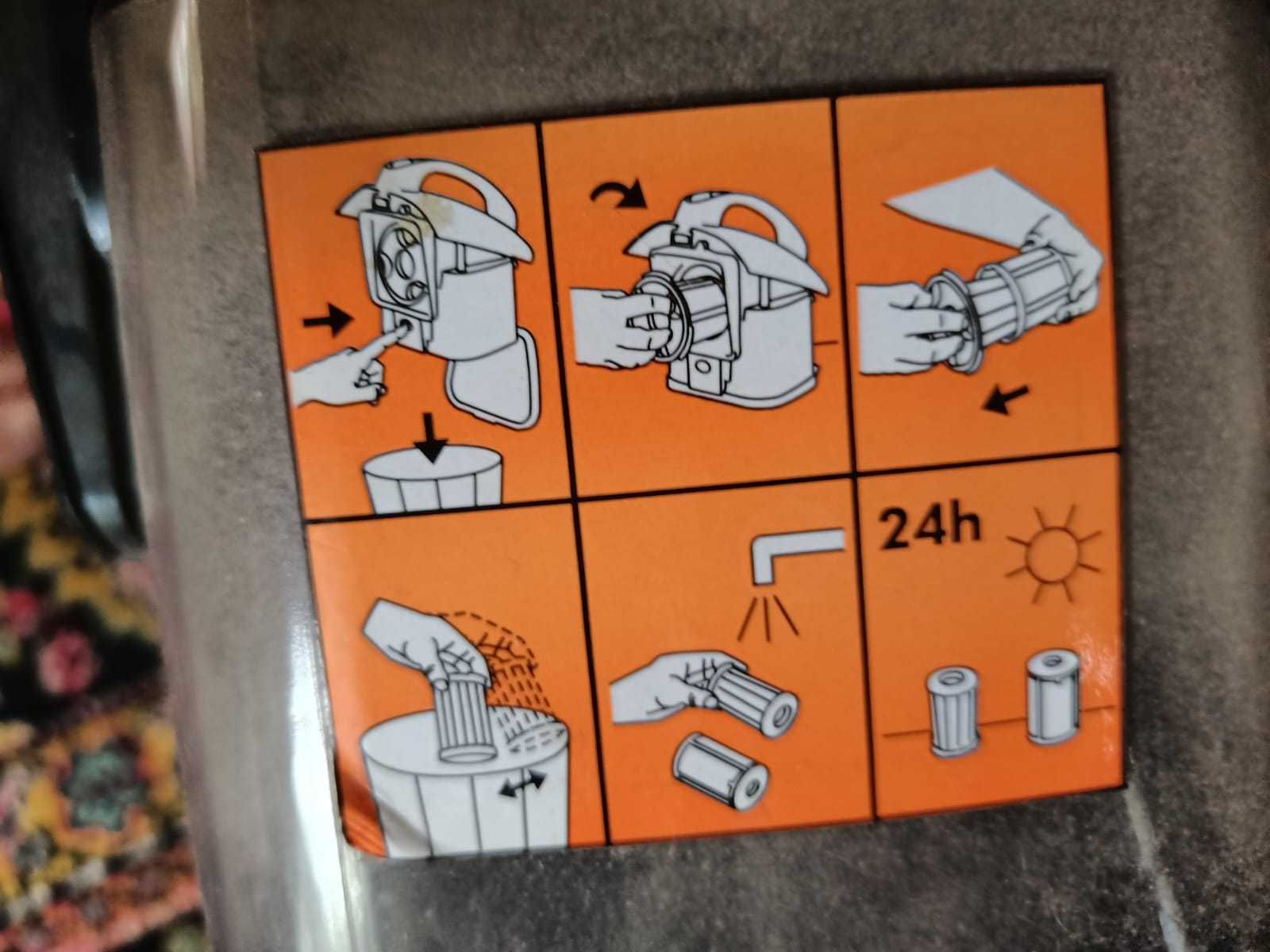 24h