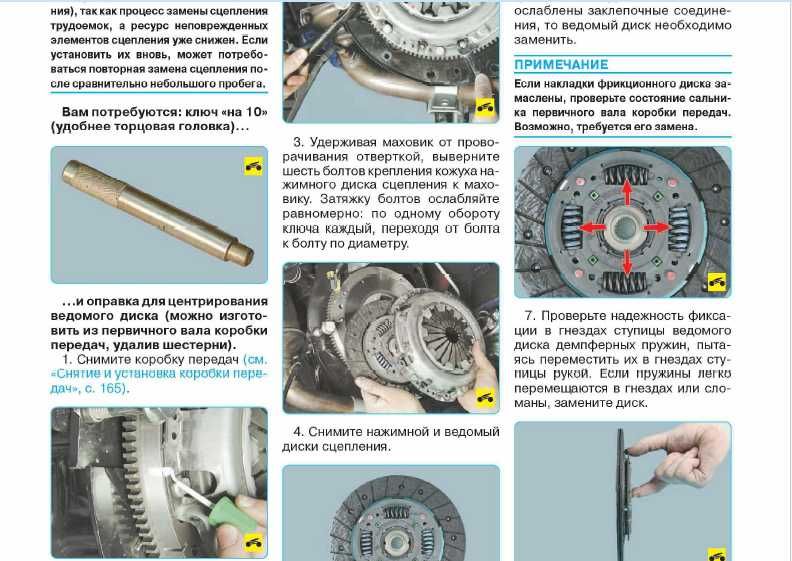 ния), так как процесс замены сцепления трудоемок, а ресурс неповрежденных элементов сцепления уже снижен. Если установить их вновь, может потребоваться повторная замена сцепления после сравнительно небольшого пробега.

Вам потребуются: ключ «на 10» (удобнее торцовая головка)...

...и оправка для центрирования ведомого диска (можно изготовить из первичного вала коробки передач, удалив шестерни).

1. Снимите коробку передач (см. «Снятие и установка коробки передач», с. 165).

3. Удерживая маховик от проворачивания отверткой, выверните шесть болтов крепления кожуха нажимного диска сцепления к маховику. Затяжку болтов ослабляйте равномерно: по одному обороту ключа каждый, переходя от болта к болту по диаметру.

4. Снимите нажимной и ведомый диски сцепления.

ослаблены заклепочные соединения, то ведомый диск необходимо заменить.

ПРИМЕЧАНИЕ

Если накладки фрикционного диска замаслены, проверьте состояние сальника первичного вала коробки передач. Возможно, требуется его замена.

7. Проверьте надежность фиксации в гнездах ступицы ведомого диска демпферных пружин, пытаясь переместить их в гнездах ступицы рукой. Если пружины легко перемещаются в гнездах или сломаны, замените диск.