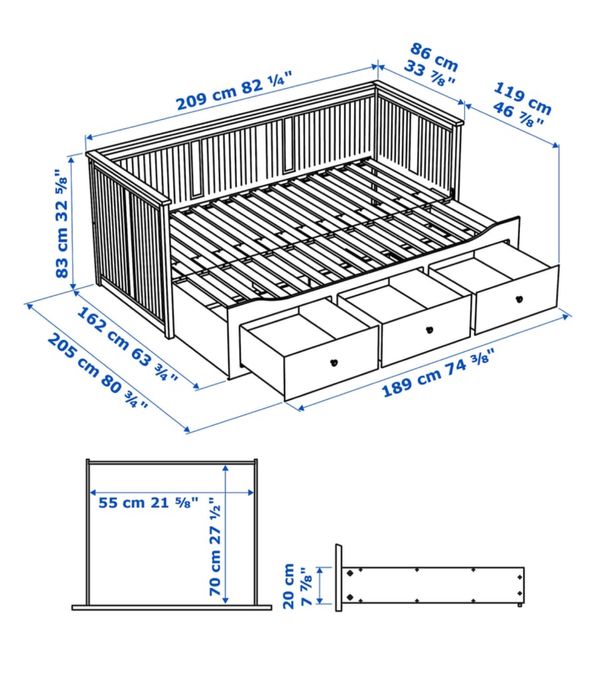 209 cm 82 ¼"
86 cm 33 ⅞"
119 cm 46 ⅞"
83 cm 32 ⅝"
162 cm 63 ¾"
205 cm 80 ¾"
189 cm 74 ⅜"
55 cm 21 ⅝"
70 cm 27 ½"
20 cm 7 ⅞"