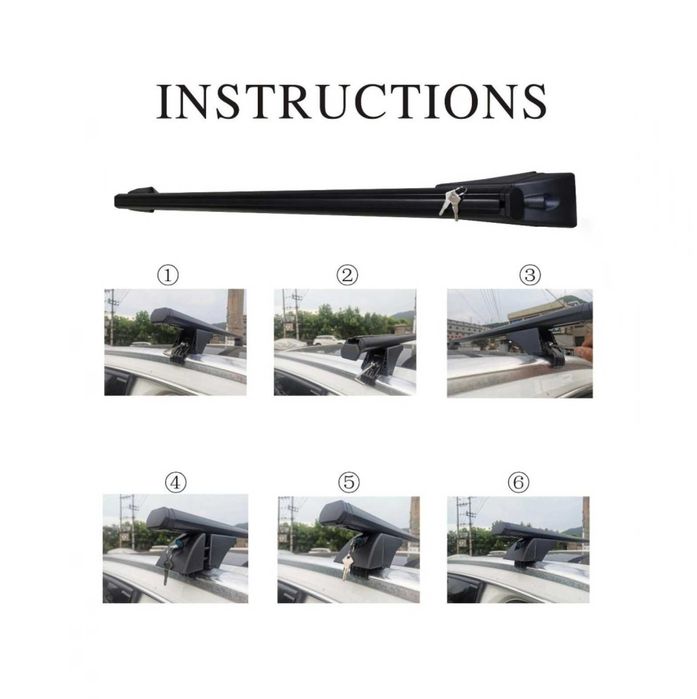 INSTRUCTIONS

①

②

③

④

⑤

⑥