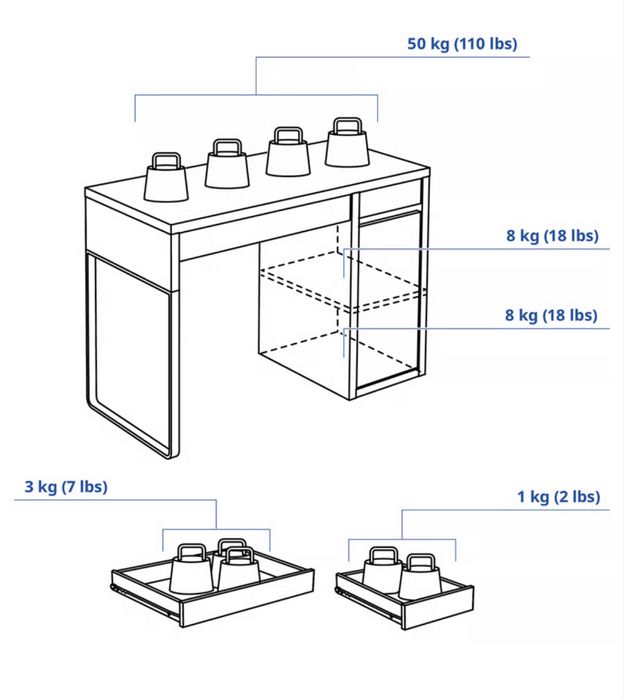 50 kg (110 lbs)

8 kg (18 lbs)

8 kg (18 lbs)

3 kg (7 lbs)

1 kg (2 lbs)