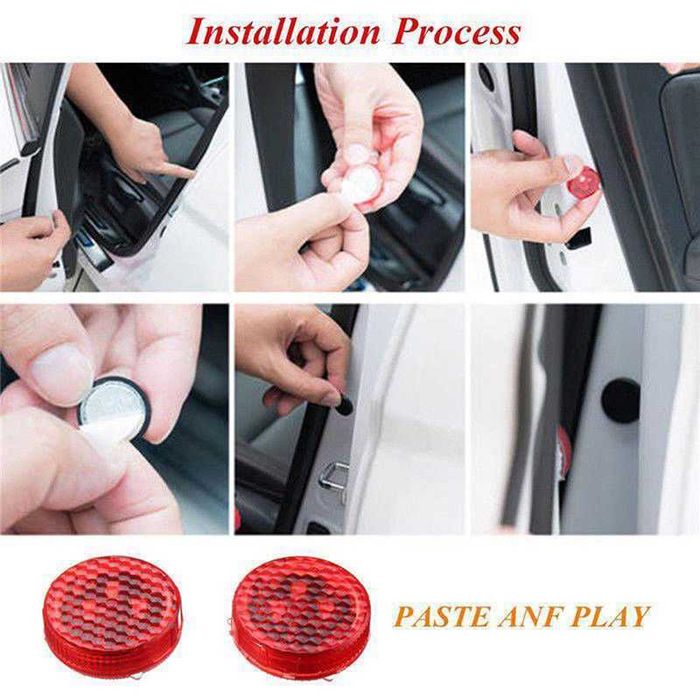 Installation Process

PASTE ANF PLAY