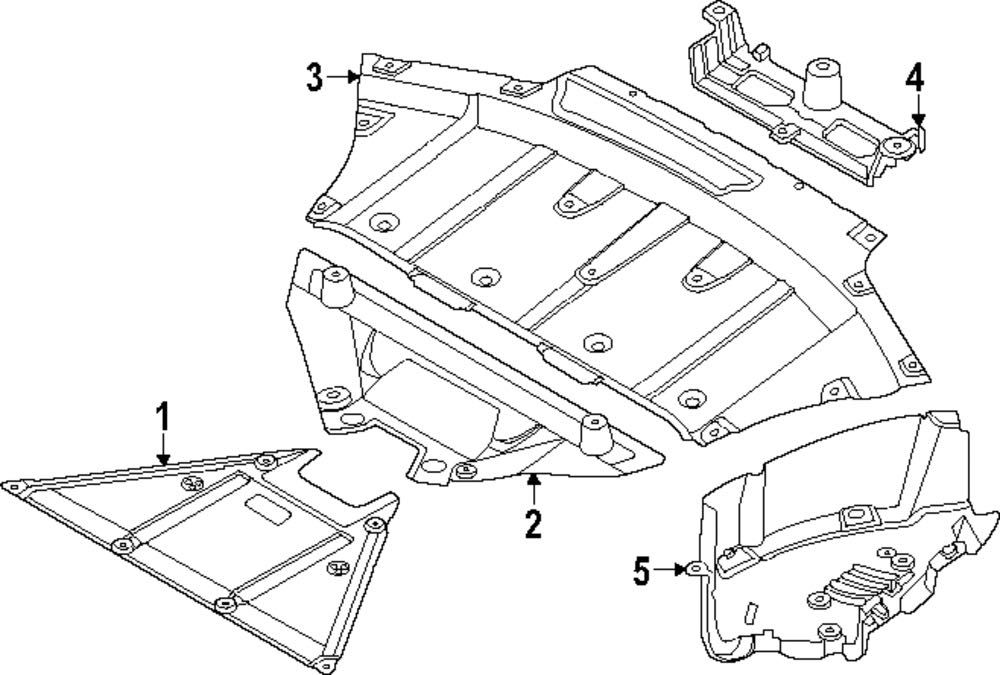 3
4
1
2
5