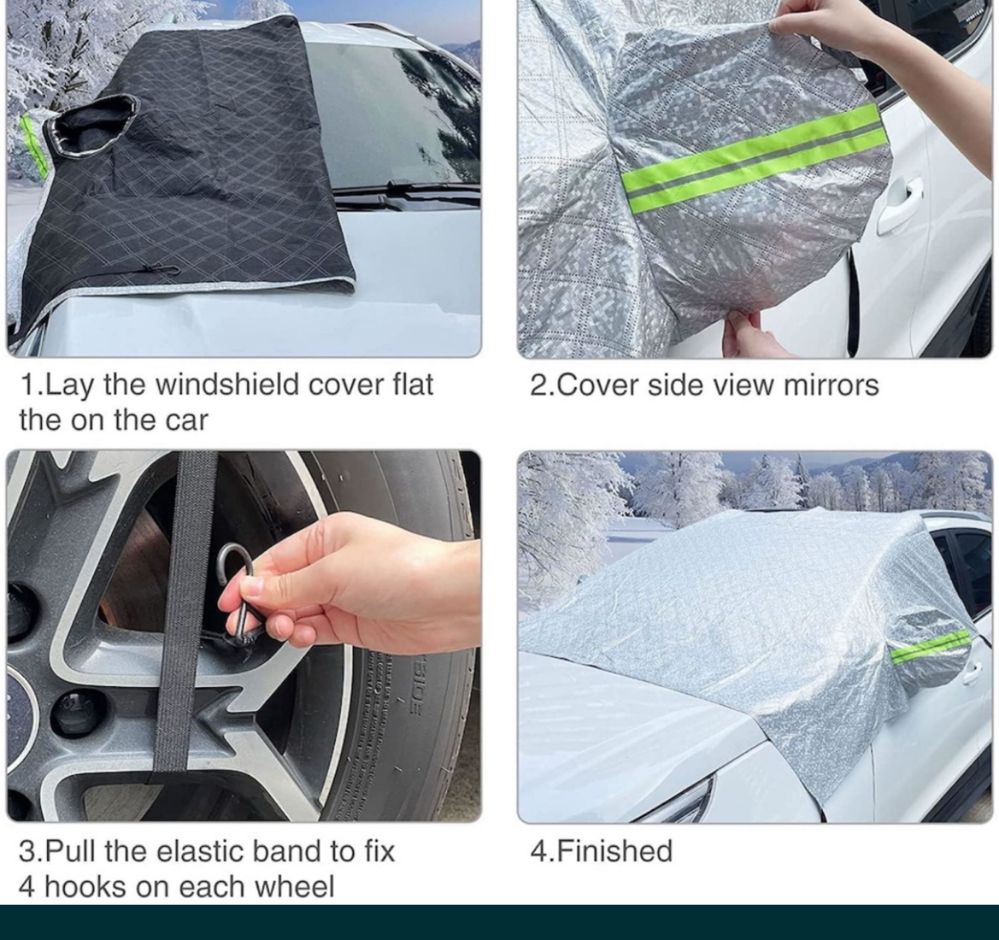 1.Lay the windshield cover flat the on the car

2.Cover side view mirrors

3.Pull the elastic band to fix 4 hooks on each wheel

4.Finished