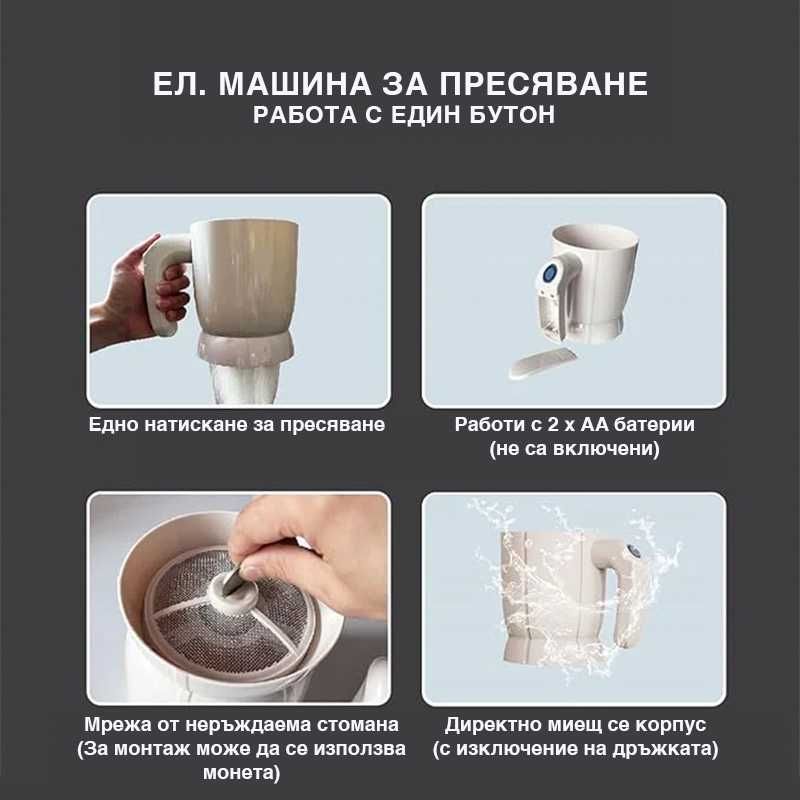 ЕЛ. МАШИНА ЗА ПРЕСЯВАНЕ
РАБОТА С ЕДИН БУТОН

Едно натискане за пресяване

Работи с 2 х АА батерии (не са включени)

Мрежа от неръждаема стомана (За монтаж може да се използва монета)

Директно миещ се корпус (с изключение на дръжката)