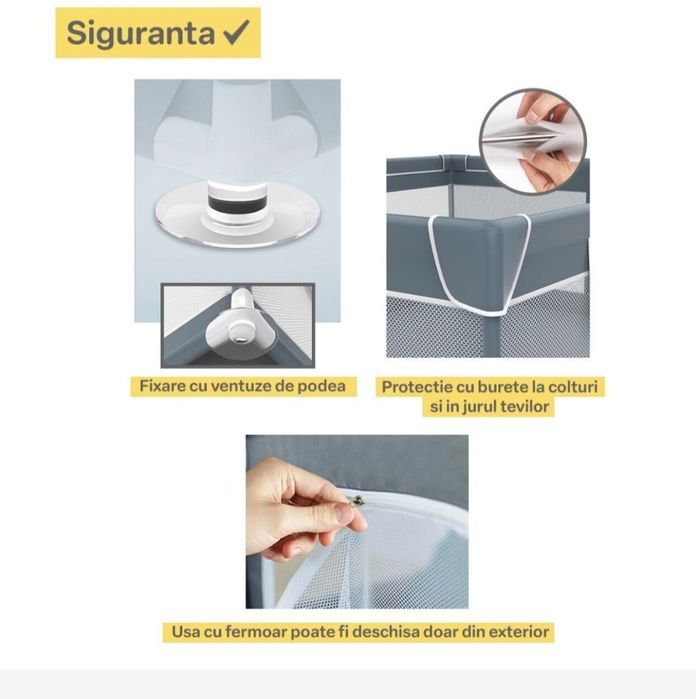 Siguranta ✓

Fixare cu ventuze de podea

Protectie cu burete la colturi si in jurul tevilor

Usa cu fermoar poate fi deschisa doar din exterior