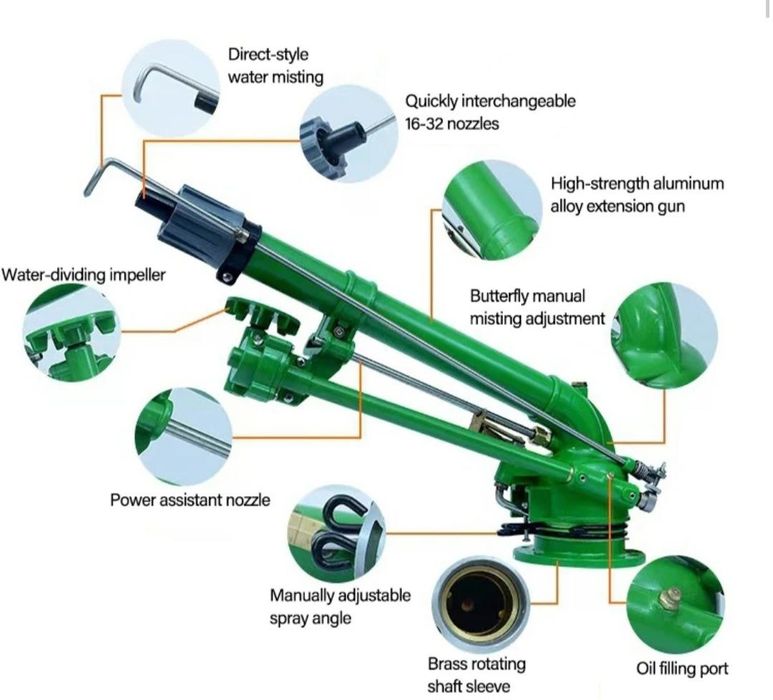 Direct-style water misting

Quickly interchangeable 16-32 nozzles

High-strength aluminum alloy extension gun

Water-dividing impeller

Butterfly manual misting adjustment

Power assistant nozzle

Manually adjustable spray angle

Brass rotating shaft sleeve

Oil filling port