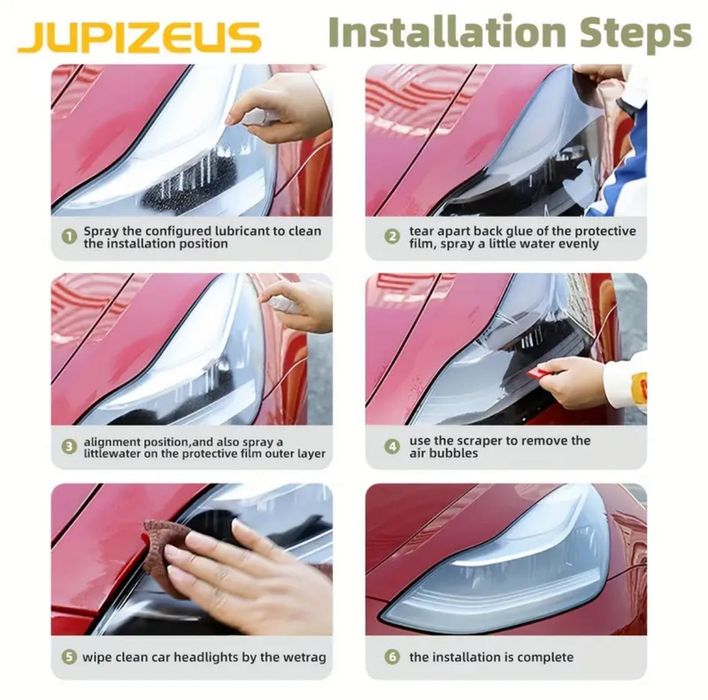 JUPIZEUS Installation Steps

1 Spray the configured lubricant to clean the installation position

2 tear apart back glue of the protective film, spray a little water evenly

3 alignment position,and also spray a littlewater on the protective film outer layer

4 use the scraper to remove the air bubbles

5 wipe clean car headlights by the wetrag

6 the installation is complete