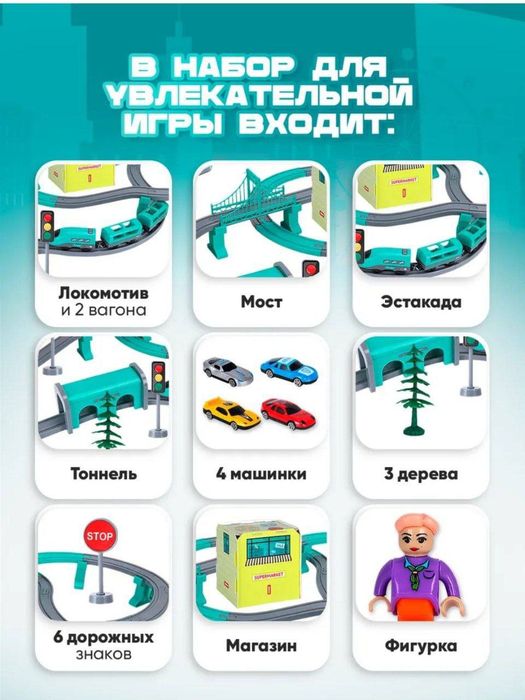 В НАБОР ДЛЯ УВЛЕКАТЕЛЬНОЙ ИГРЫ ВХОДИТ:

SUPERMARKET

Локомотив и 2 вагона

Мост

SUPERMARKET

Эстакада

Тоннель

4 машинки

3 дерева

STOP

6 дорожных знаков

SUPERMARKET

Магазин

Фигурка