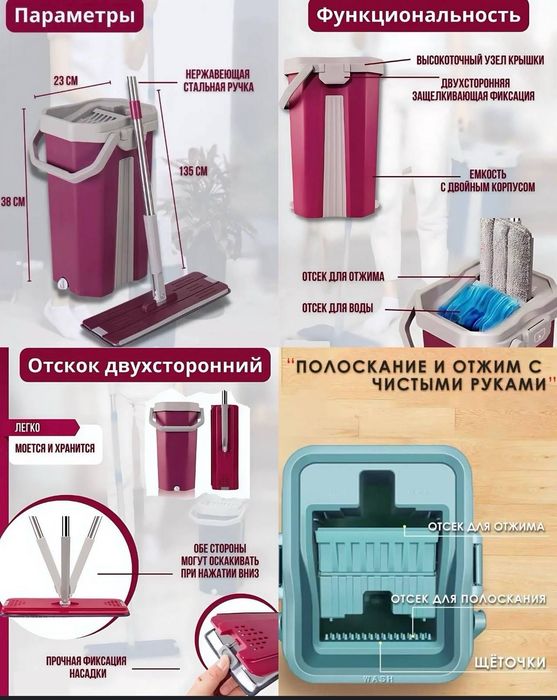 Параметры

23 СМ

НЕРЖАВЕЮЩАЯ СТАЛЬНАЯ РУЧКА

135 СМ

38 СМ

Функциональность

ВЫСОКОТОЧНЫЙ УЗЕЛ КРЫШКИ

ДВУХСТОРОННЯЯ ЗАЩЕЛКИВАЮЩАЯ ФИКСАЦИЯ

ЕМКОСТЬ С ДВОЙНЫМ КОРПУСОМ

ОТСЕК ДЛЯ ОТЖИМА

ОТСЕК ДЛЯ ВОДЫ

Отскок двухсторонний

ЛЕГКО

МОЕТСЯ И ХРАНИТСЯ

ОБЕ СТОРОНЫ МОГУТ ОСКАКИВАТЬ ПРИ НАЖАТИИ ВНИЗ

ПРОЧНАЯ ФИКСАЦИЯ НАСАДКИ

"ПОЛОСКАНИЕ И ОТЖИМ С ЧИСТЫМИ РУКАМИ"

ОТСЕК ДЛЯ ОТЖИМА

ОТСЕК ДЛЯ ПОЛОСКАНИЯ

ЩЁТОЧКИ

WASH