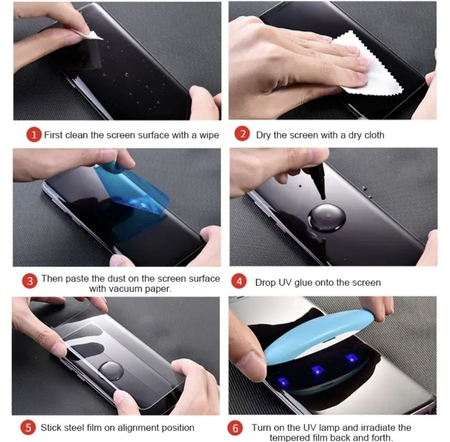 1 First clean the screen surface with a wipe

2 Dry the screen with a dry cloth

3 Then paste the dust on the screen surface with vacuum paper.

4 Drop UV glue onto the screen

5 Stick steel film on alignment position

6 Turn on the UV lamp and irradiate the tempered film back and forth.