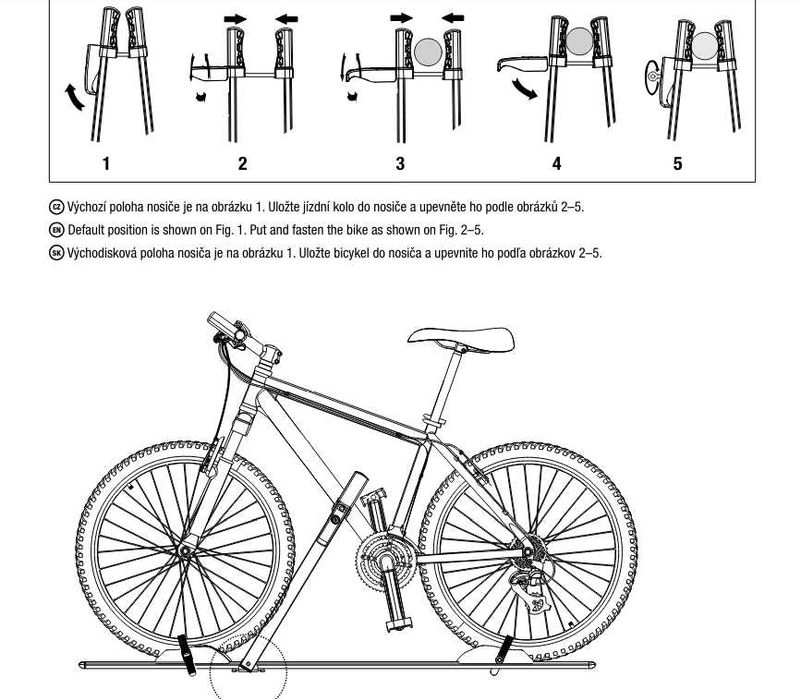 1 2 3 4 5

CZ Výchozí poloha nosiče je na obrázku 1. Uložte jízdní kolo do nosiče a upevněte ho podle obrázků 2–5.

EN Default position is shown on Fig. 1. Put and fasten the bike as shown on Fig. 2–5.

SK Východisková poloha nosiča je na obrázku 1. Uložte bicykel do nosiča a upevnite ho podľa obrázkov 2–5.