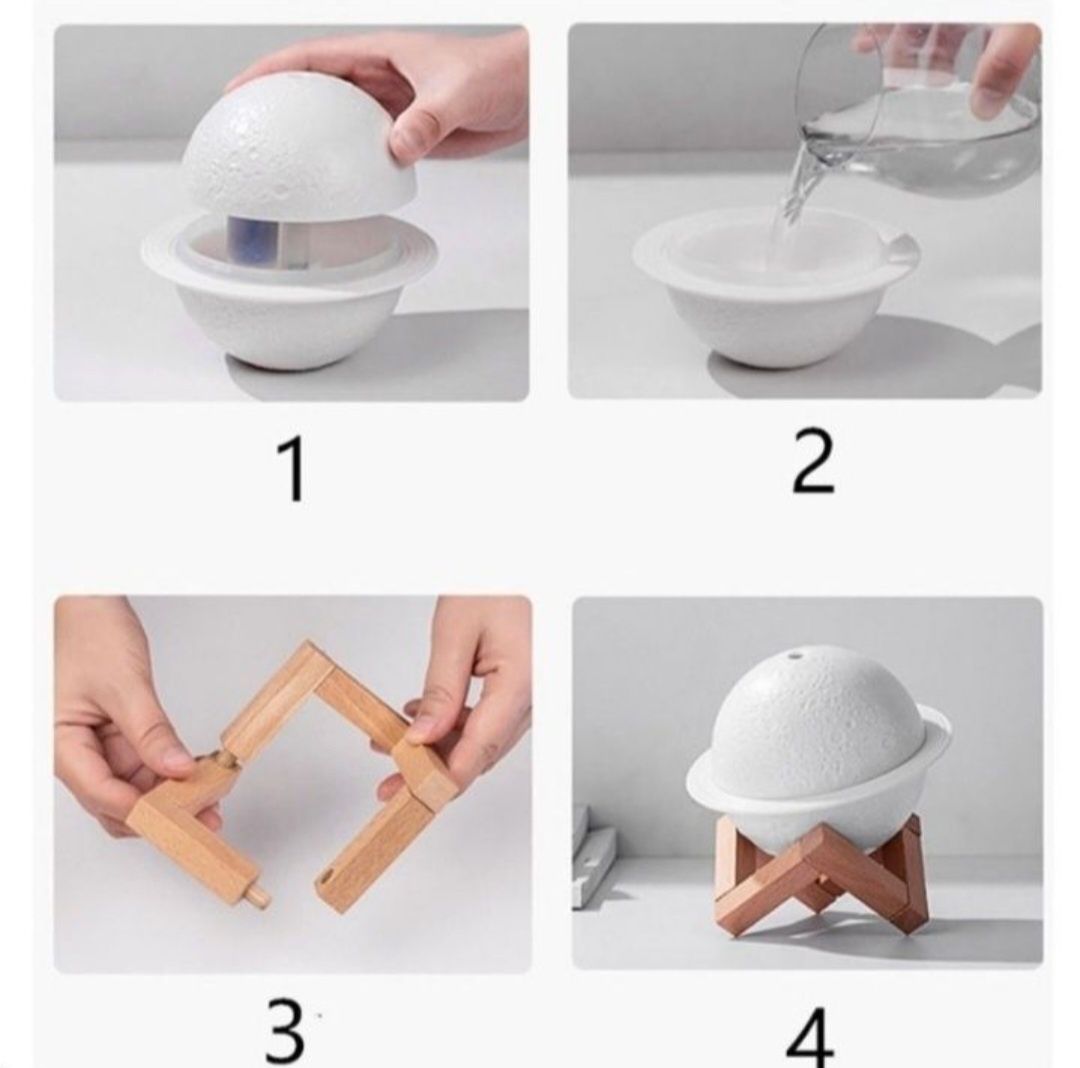 1

2

3

4