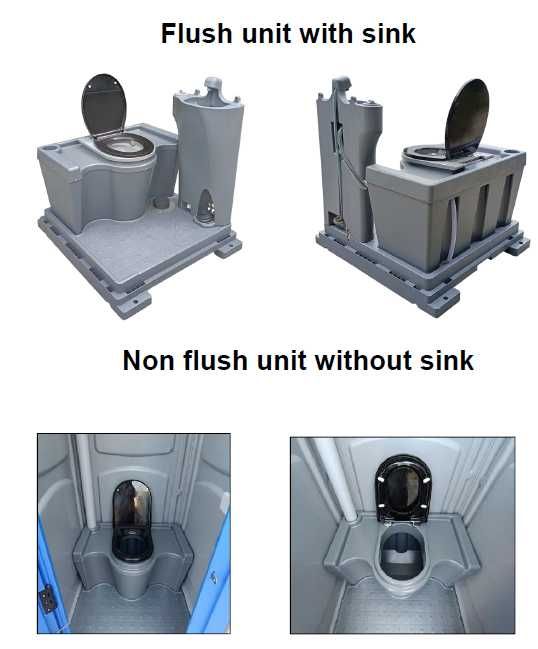 Flush unit with sink

Non flush unit without sink