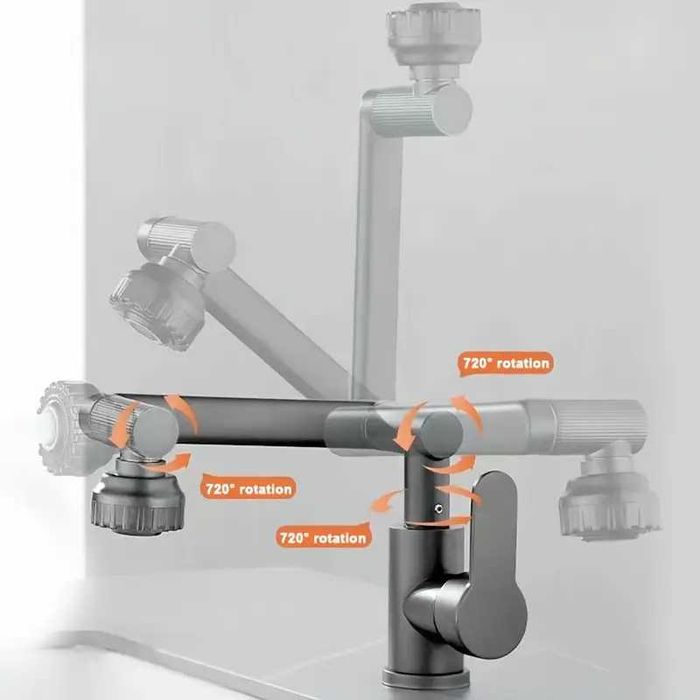 720° rotation

720° rotation

720° rotation