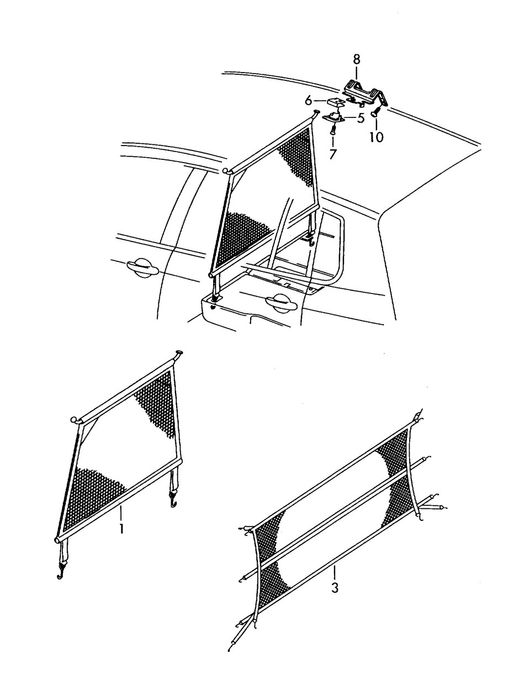 8
6
5
10
7
1
3