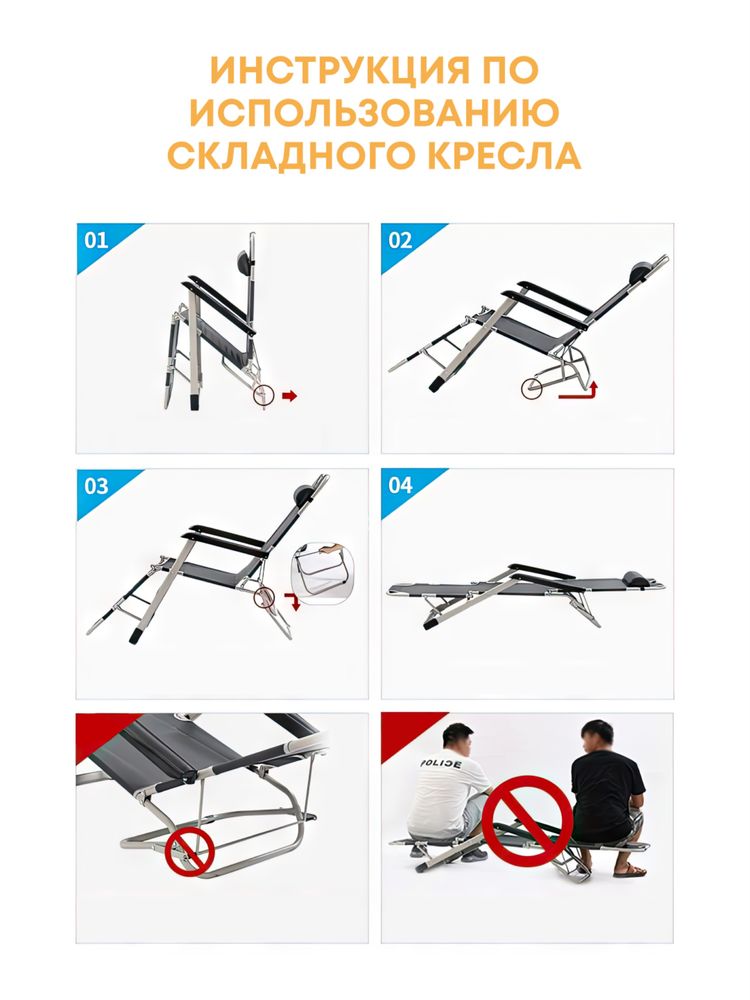 ИНСТРУКЦИЯ ПО ИСПОЛЬЗОВАНИЮ СКЛАДНОГО КРЕСЛА

01

02

03

04

POLICE