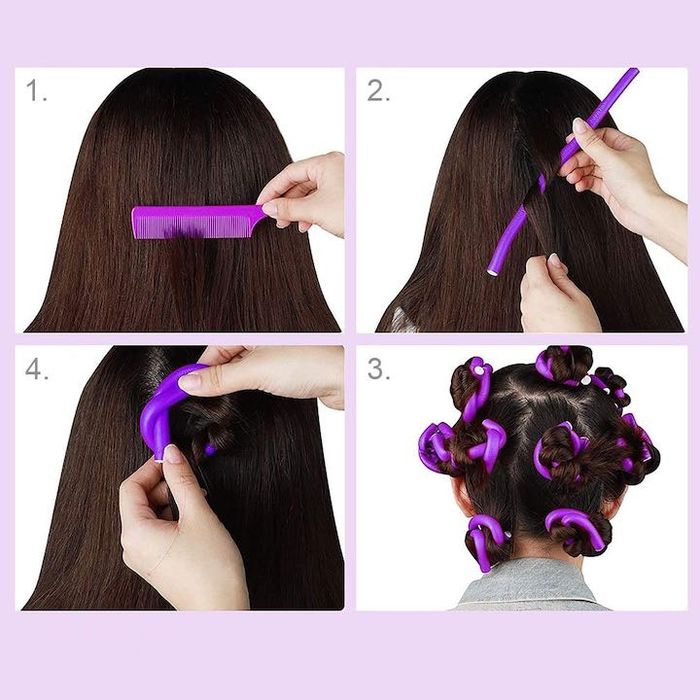 1.

2.

4.

3.