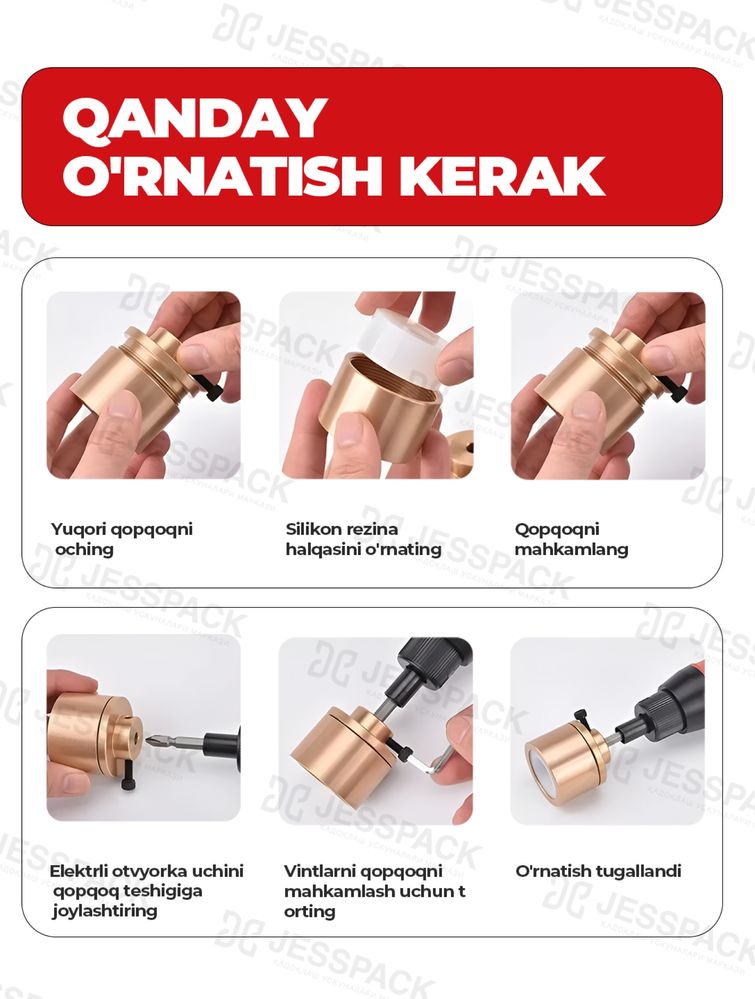 QANDAY O'RNATISH KERAK

Yuqori qopqoqni oching

Silikon rezina halqasini o'rnating

Qopqoqni mahkamlang

Elektrli otvyorka uchini qopqoq teshigiga joylashtiring

Vintlarni qopqoqni mahkamlash uchun t orting

O'rnatish tugallandi

JESSPACK