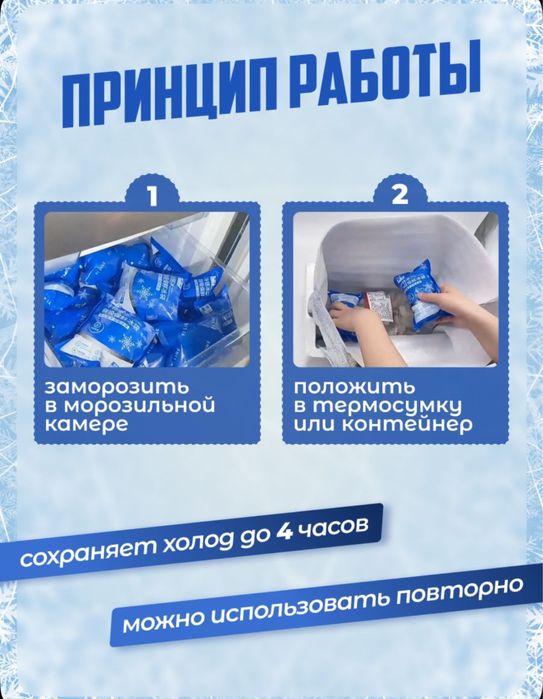 ПРИНЦИП РАБОТЫ

1

заморозить в морозильной камере

2

положить в термосумку или контейнер

сохраняет холод до 4 часов

можно использовать повторно