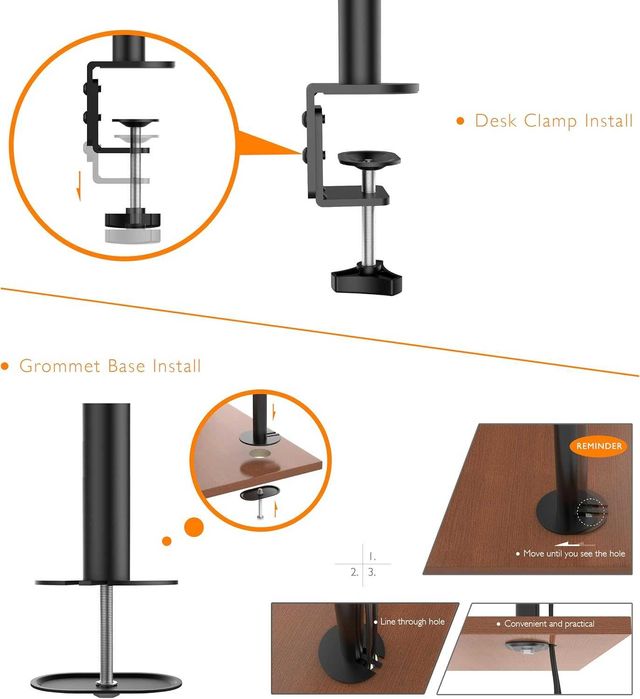 • Desk Clamp Install

• Grommet Base Install

REMINDER

• Move until you see the hole

1.
2. 3.

• Line through hole

• Convenient and practical