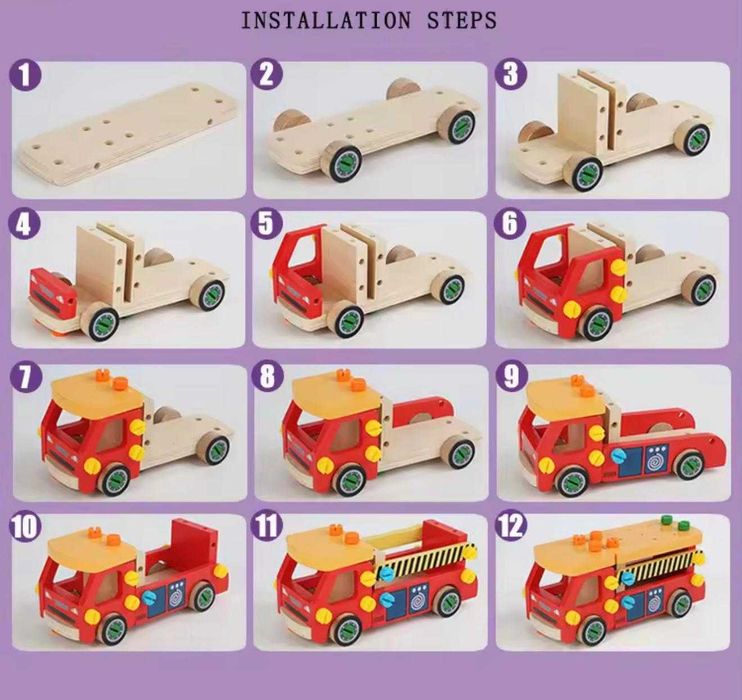 INSTALLATION STEPS

1
2
3
4
5
6
7
8
9
10
11
12