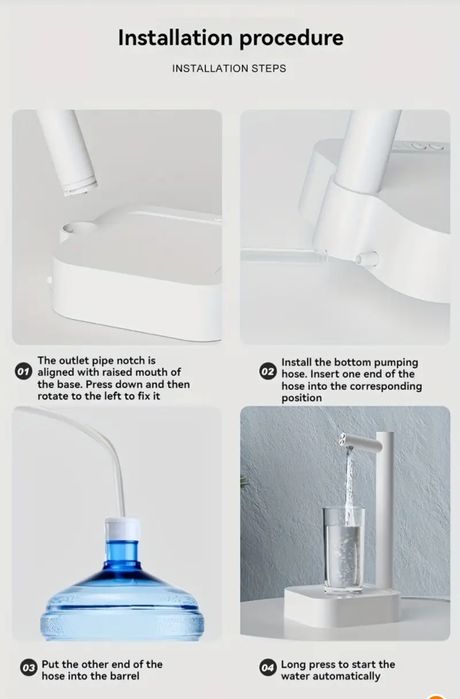 Installation procedure

INSTALLATION STEPS

01 The outlet pipe notch is aligned with raised mouth of the base. Press down and then rotate to the left to fix it

02 Install the bottom pumping hose. Insert one end of the hose into the corresponding position

03 Put the other end of the hose into the barrel

04 Long press to start the water automatically