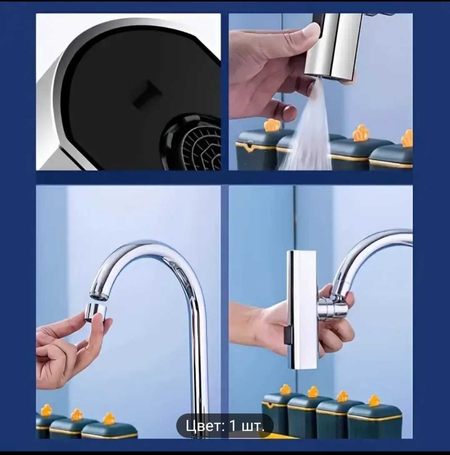 Цвет: 1 шт.