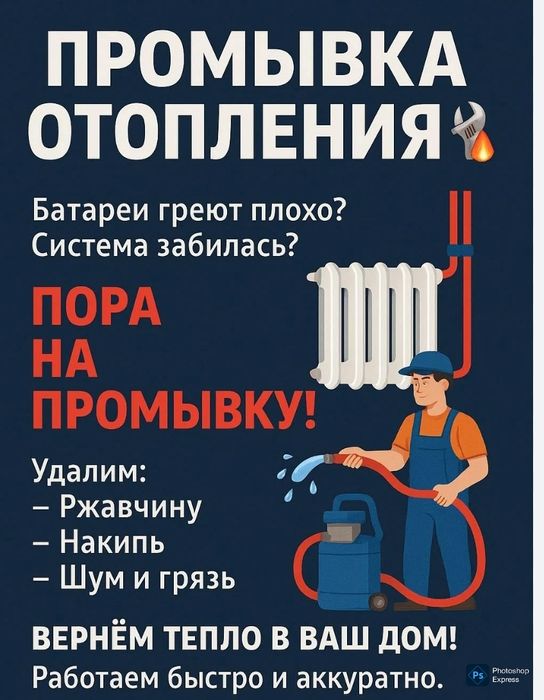 ПРОМЫВКА ОТОПЛЕНИЯ

Батареи греют плохо?
Система забилась?

ПОРА НА ПРОМЫВКУ!

Удалим:
– Ржавчину
– Накипь
– Шум и грязь

ВЕРНЁМ ТЕПЛО В ВАШ ДОМ!
Работаем быстро и аккуратно.

Ps Photoshop Express