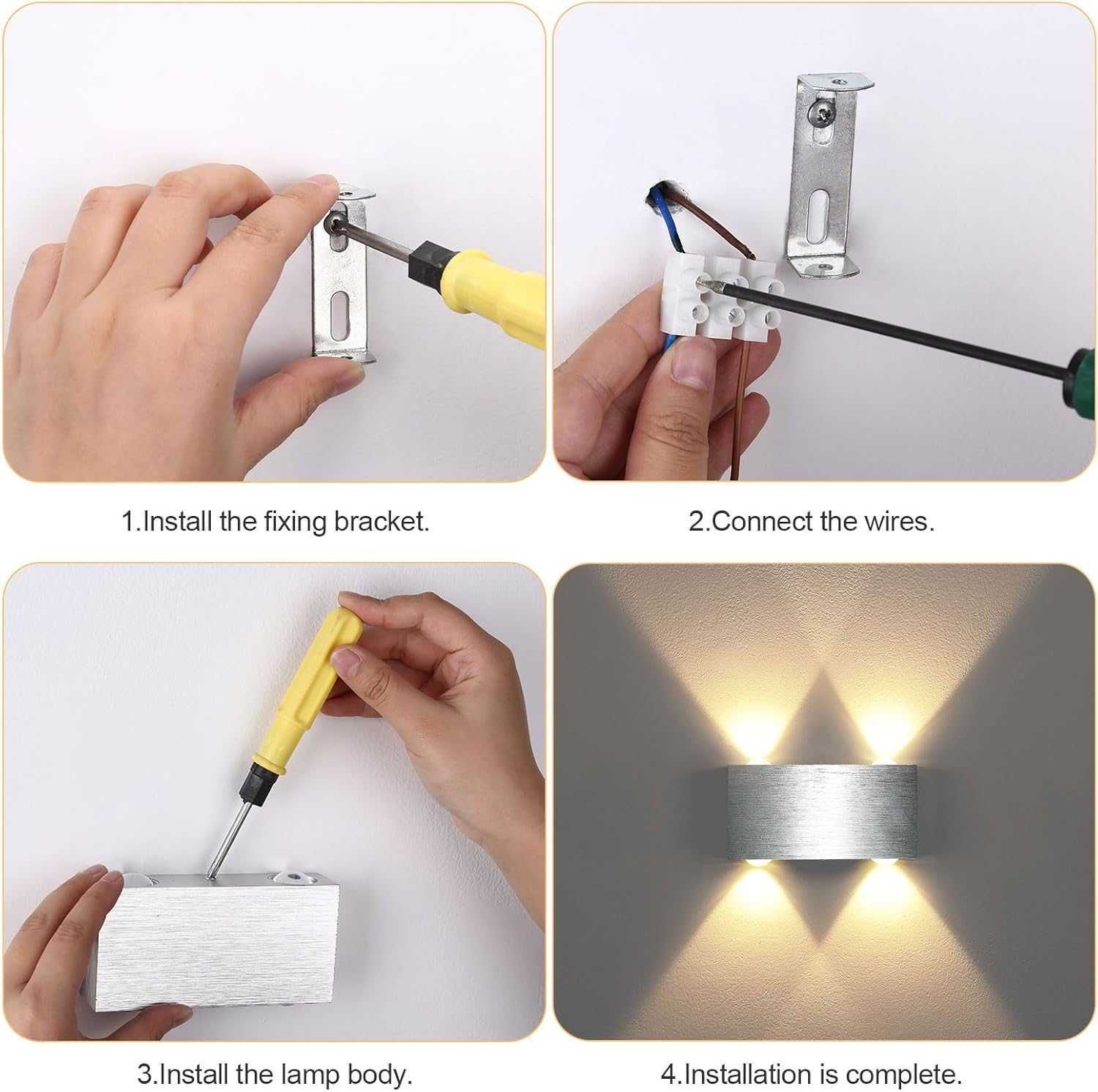 1.Install the fixing bracket.

2.Connect the wires.

3.Install the lamp body.

4.Installation is complete.