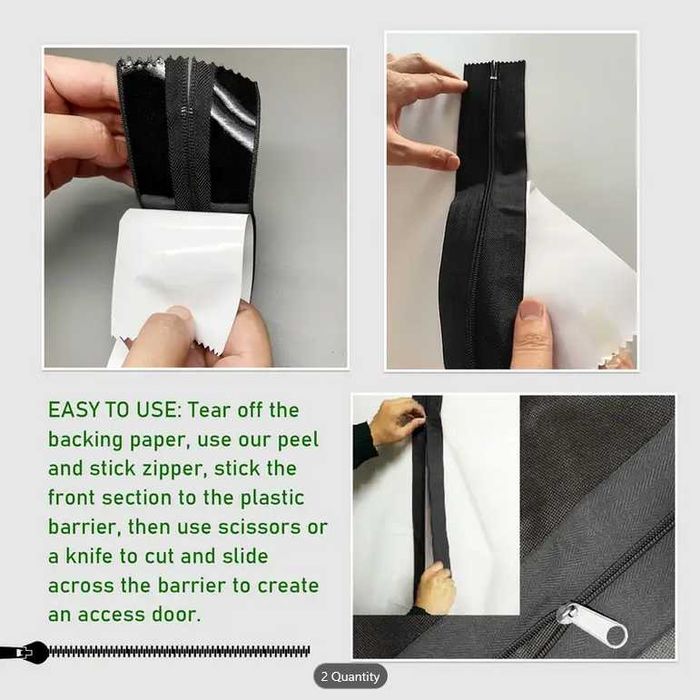 EASY TO USE: Tear off the backing paper, use our peel and stick zipper, stick the front section to the plastic barrier, then use scissors or a knife to cut and slide across the barrier to create an access door.

2 Quantity