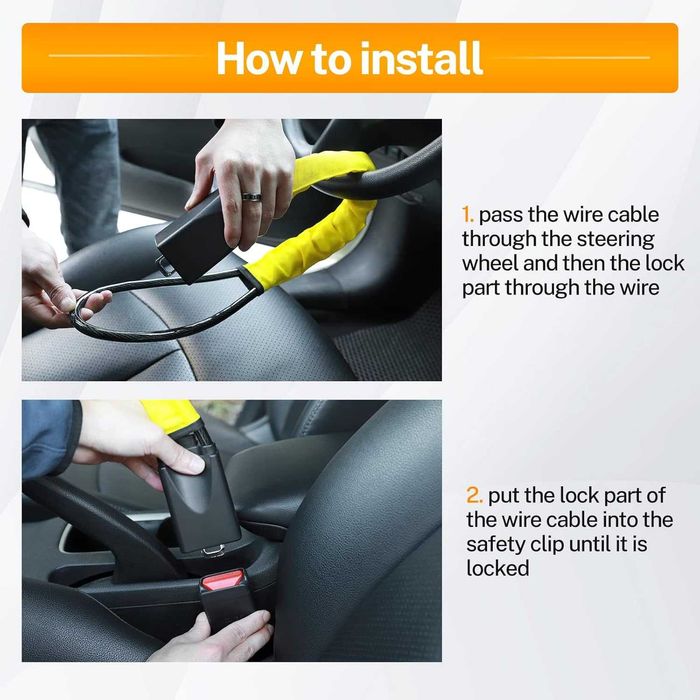 How to install

1. pass the wire cable through the steering wheel and then the lock part through the wire

2. put the lock part of the wire cable into the safety clip until it is locked