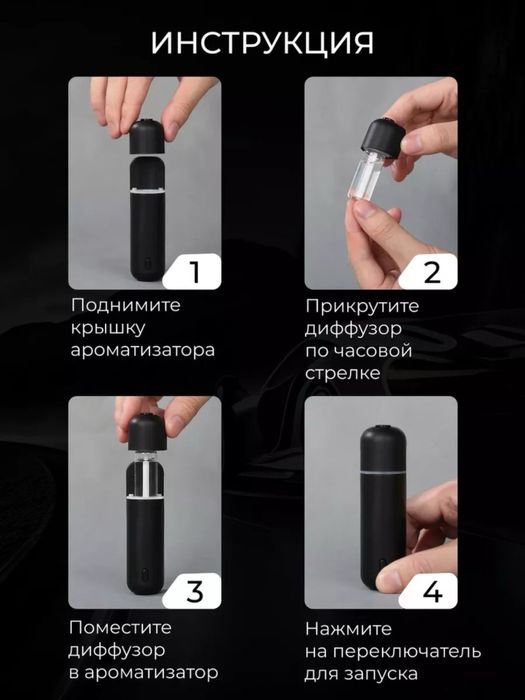 ИНСТРУКЦИЯ

1
Поднимите крышку ароматизатора

2
Прикрутите диффузор по часовой стрелке

3
Поместите диффузор в ароматизатор

4
Нажмите на переключатель для запуска