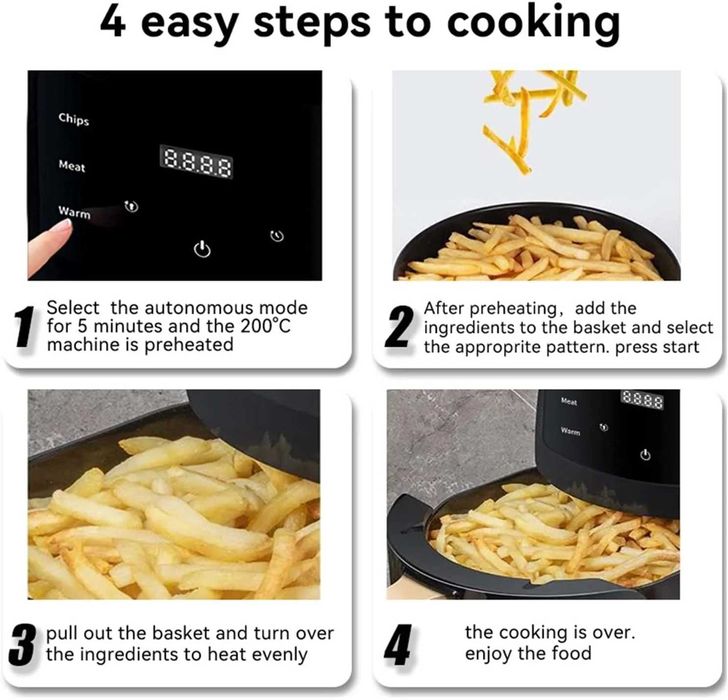 4 easy steps to cooking

Chips

Meat

Warm

8.8.8.8

1 Select the autonomous mode for 5 minutes and the 200°C machine is preheated

2 After preheating, add the ingredients to the basket and select the approprite pattern. press start

Meat

Warm

8.8.8.8

3 pull out the basket and turn over the ingredients to heat evenly

4 the cooking is over. enjoy the food