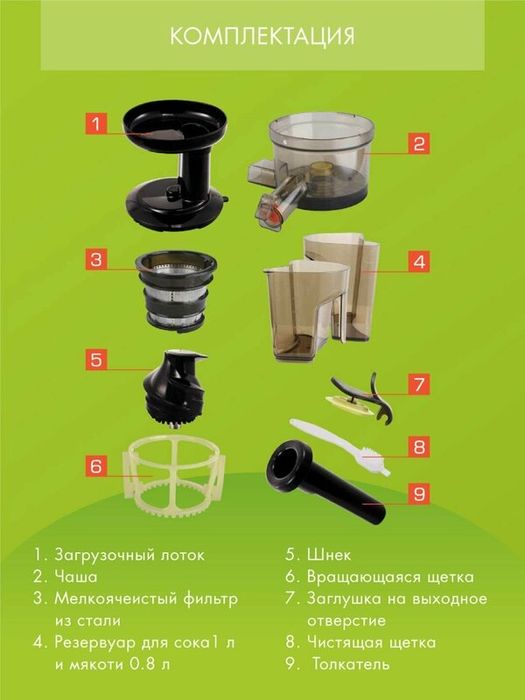 КОМПЛЕКТАЦИЯ

1

2

3

4

5

7

8

6

9

1. Загрузочный лоток
2. Чаша
3. Мелкоячеистый фильтр из стали
4. Резервуар для сока1 л и мякоти 0.8 л

5. Шнек
6. Вращающаяся щетка
7. Заглушка на выходное отверстие
8. Чистящая щетка
9. Толкатель