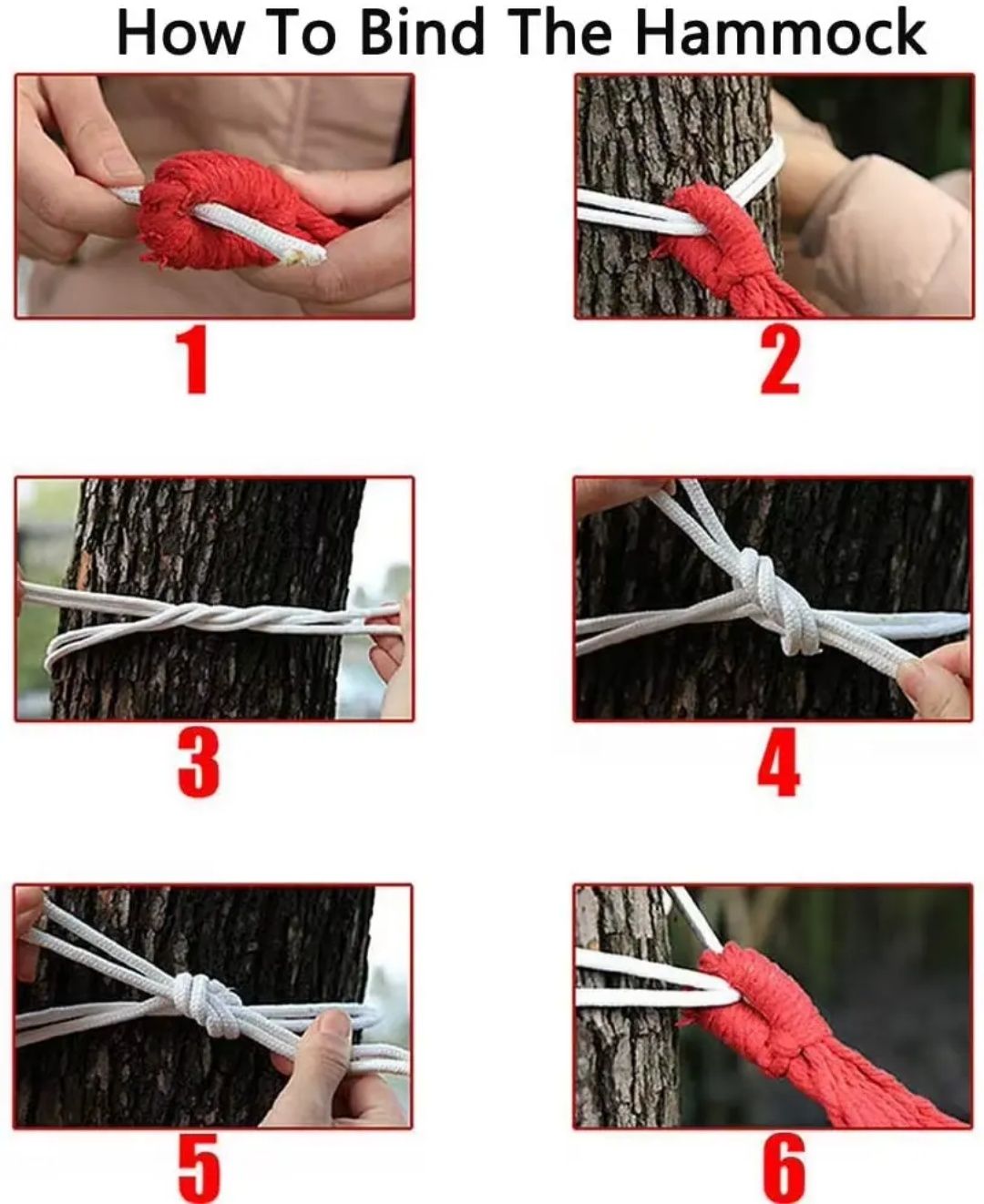 How To Bind The Hammock

1

2

3

4

5

6