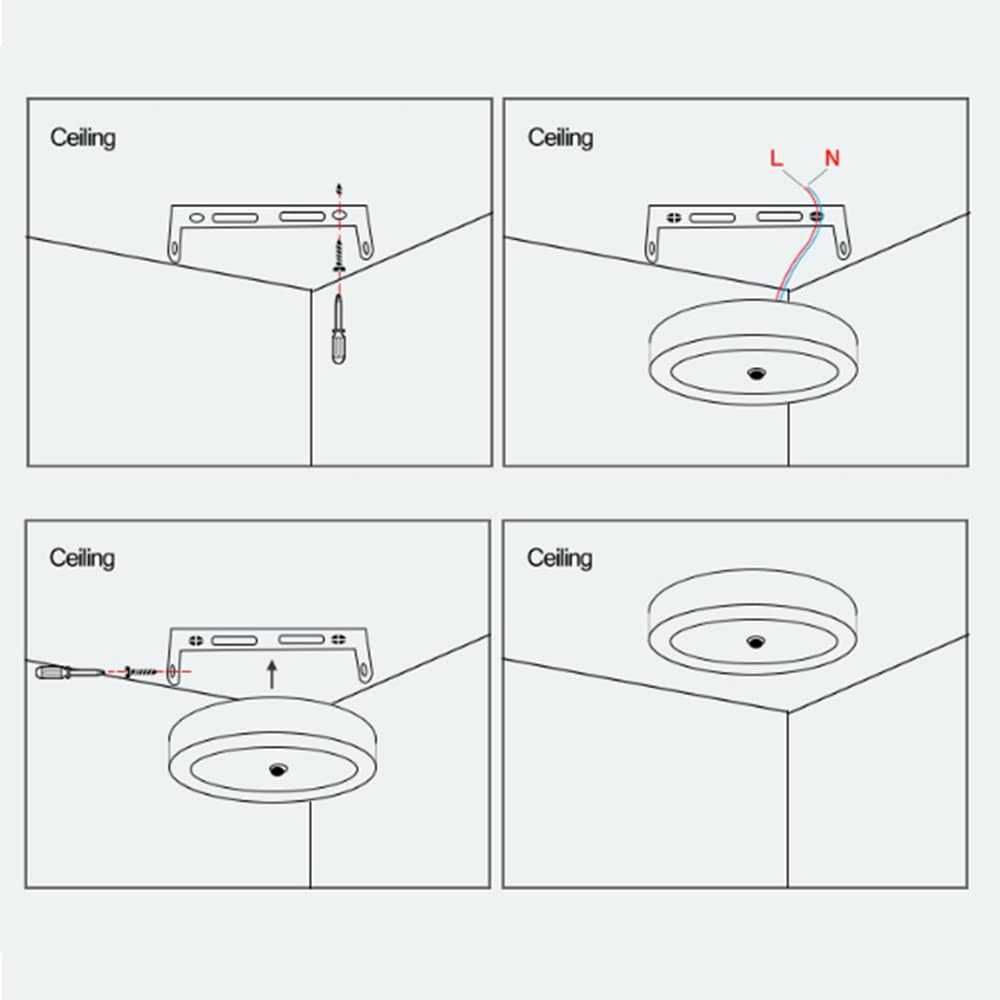 Ceiling

Ceiling

L N

Ceiling

Ceiling