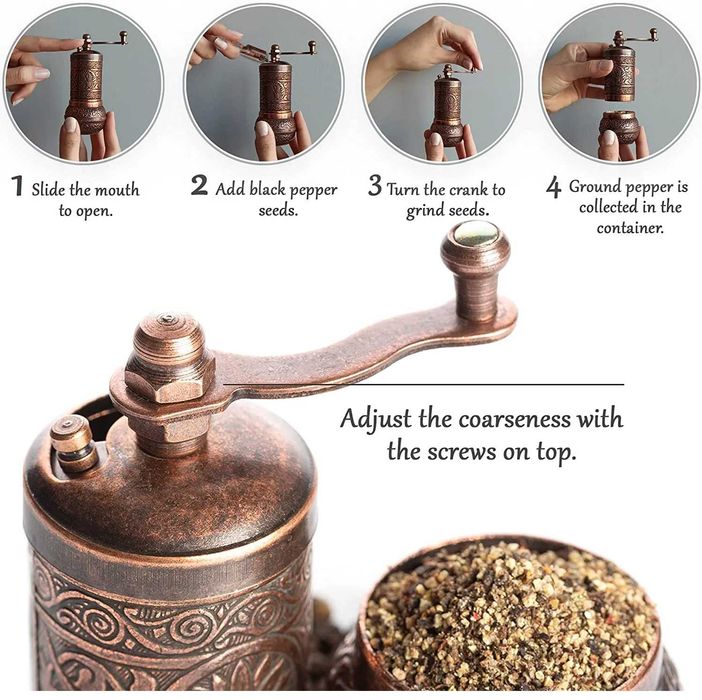 1 Slide the mouth to open.

2 Add black pepper seeds.

3 Turn the crank to grind seeds.

4 Ground pepper is collected in the container.

Adjust the coarseness with the screws on top.