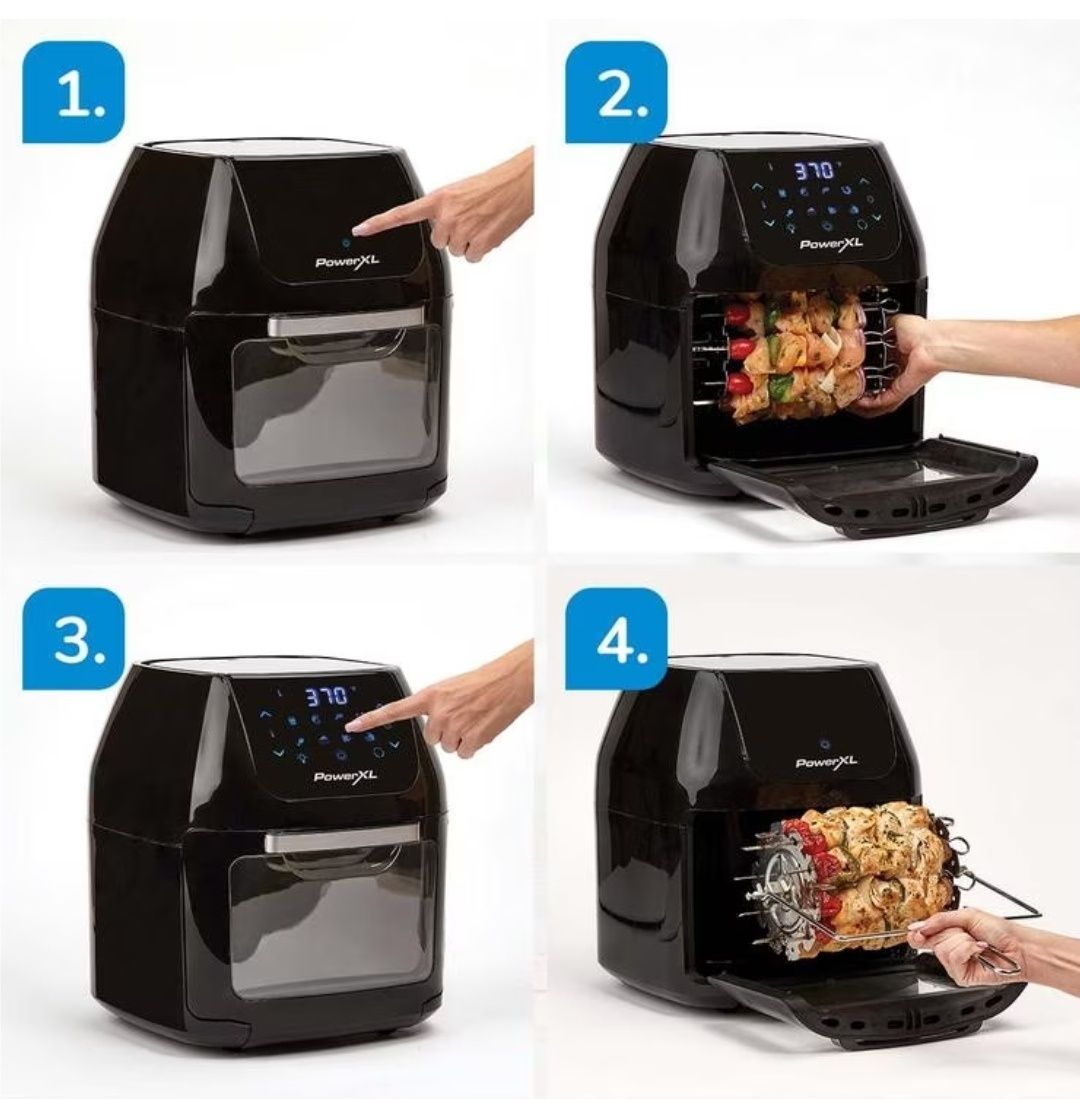 1.

PowerXL

2.

370

PowerXL

3.

370

PowerXL

4.

PowerXL