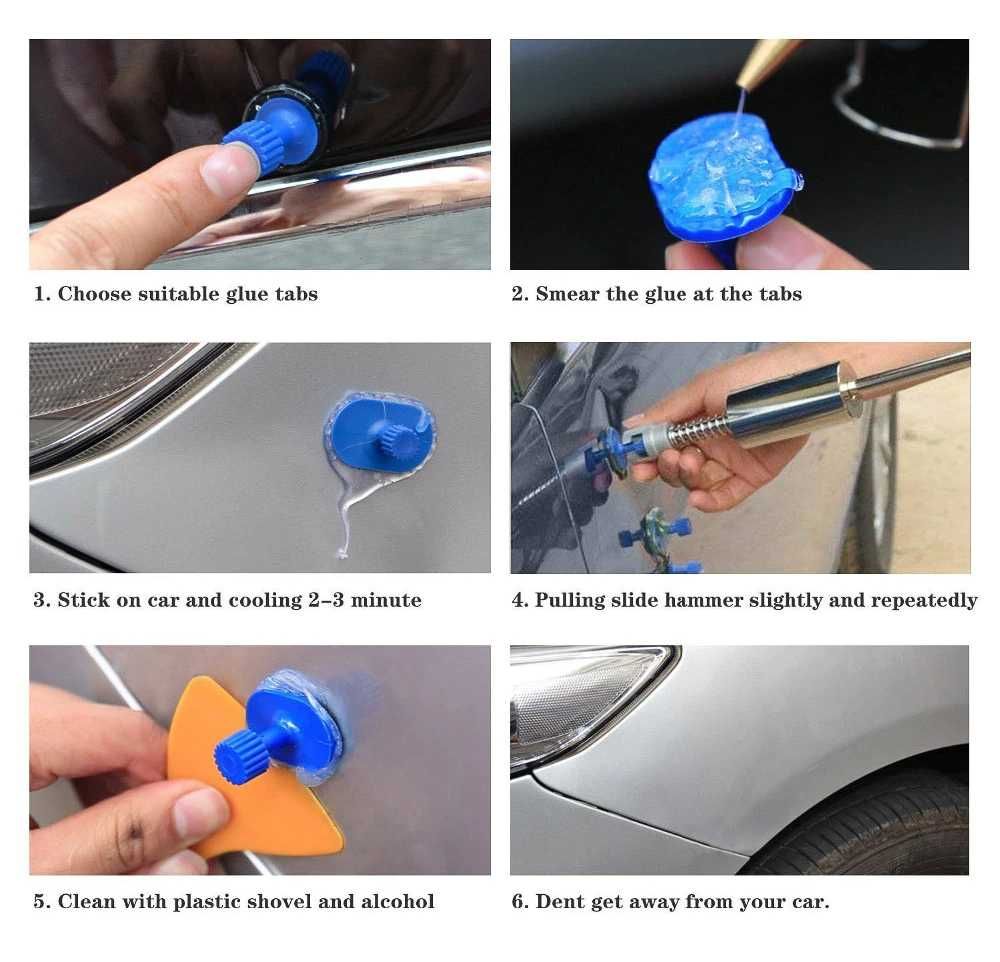 1. Choose suitable glue tabs

2. Smear the glue at the tabs

3. Stick on car and cooling 2–3 minute

4. Pulling slide hammer slightly and repeatedly

5. Clean with plastic shovel and alcohol

6. Dent get away from your car.