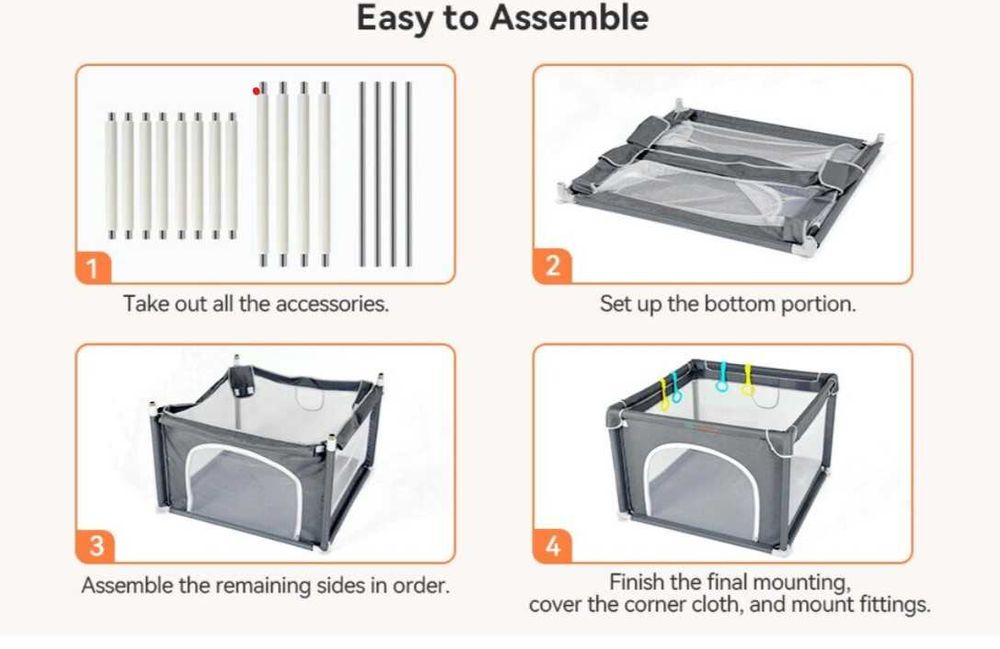 Easy to Assemble

1
Take out all the accessories.

2
Set up the bottom portion.

3
Assemble the remaining sides in order.

4
Finish the final mounting, cover the corner cloth, and mount fittings.