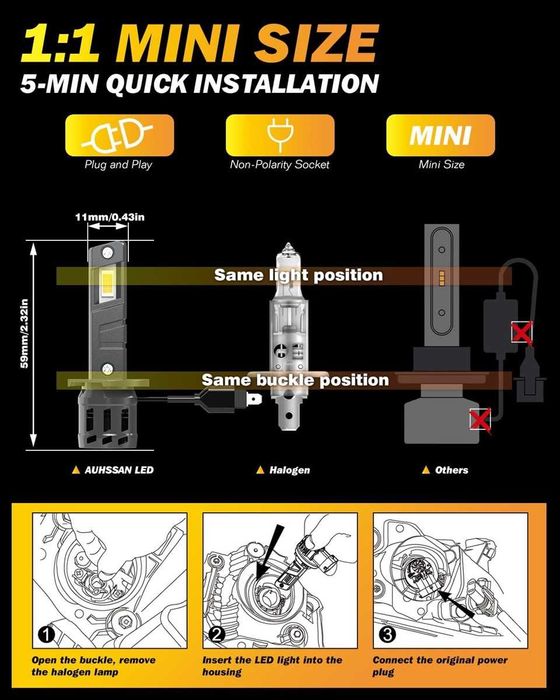 1:1 MINI SIZE
5-MIN QUICK INSTALLATION

Plug and Play

Non-Polarity Socket

MINI
Mini Size

11mm/0.43in

59mm/2.32in

Same light position

Same buckle position

▲ AUHSSAN LED

▲ Halogen

▲ Others

1
Open the buckle, remove the halogen lamp

2
Insert the LED light into the housing

3
Connect the original power plug