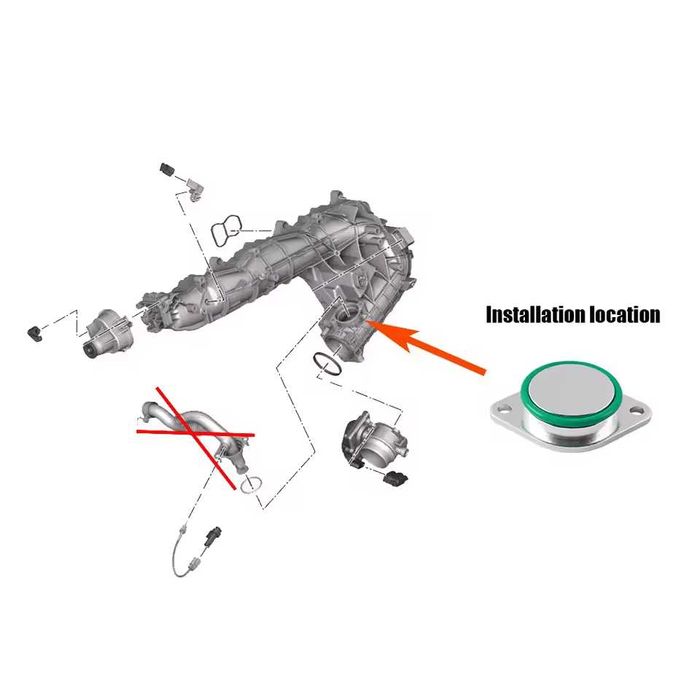 Installation location