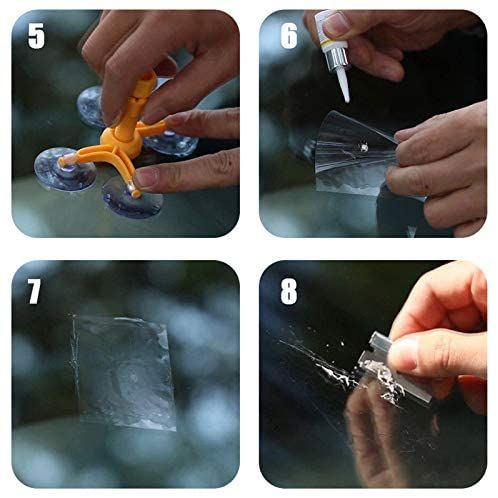 5

6

7

8